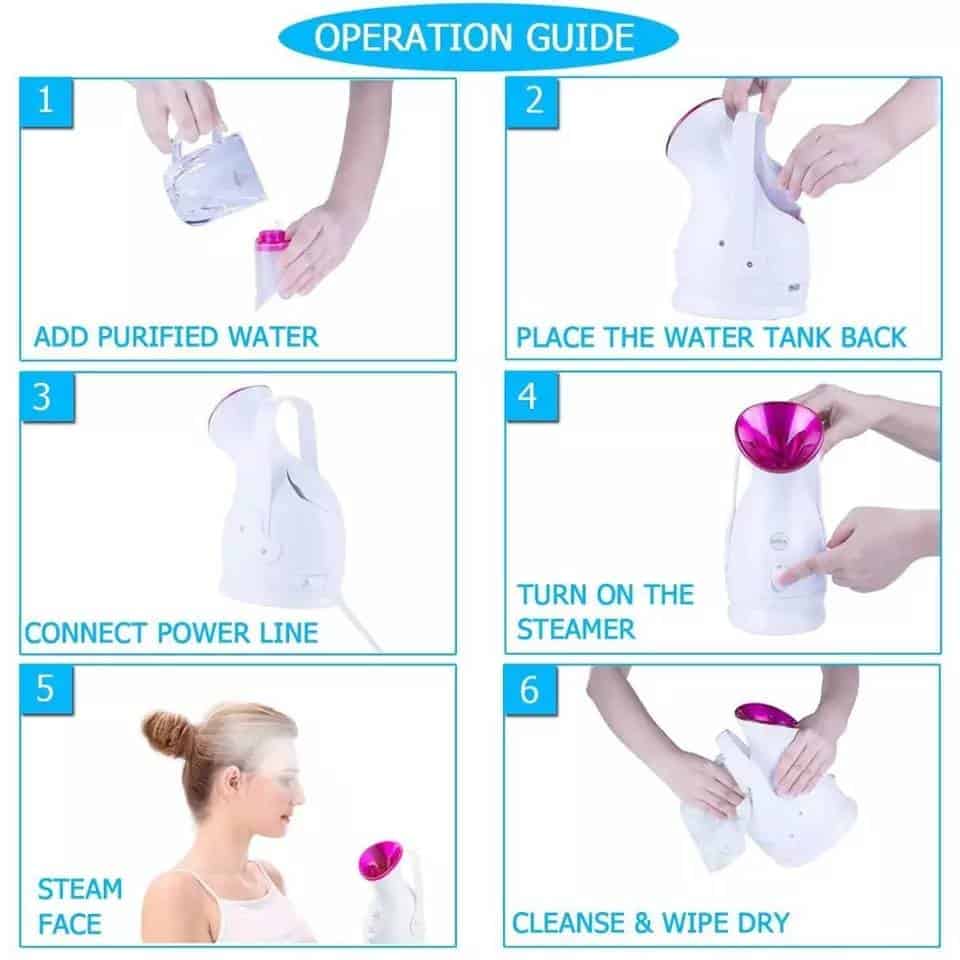 OPERATION GUIDE

1

ADD PURIFIED WATER

2

PLACE THE WATER TANK BACK

3

CONNECT POWER LINE

4

TURN ON THE STEAMER

5

STEAM FACE

6

CLEANSE & WIPE DRY